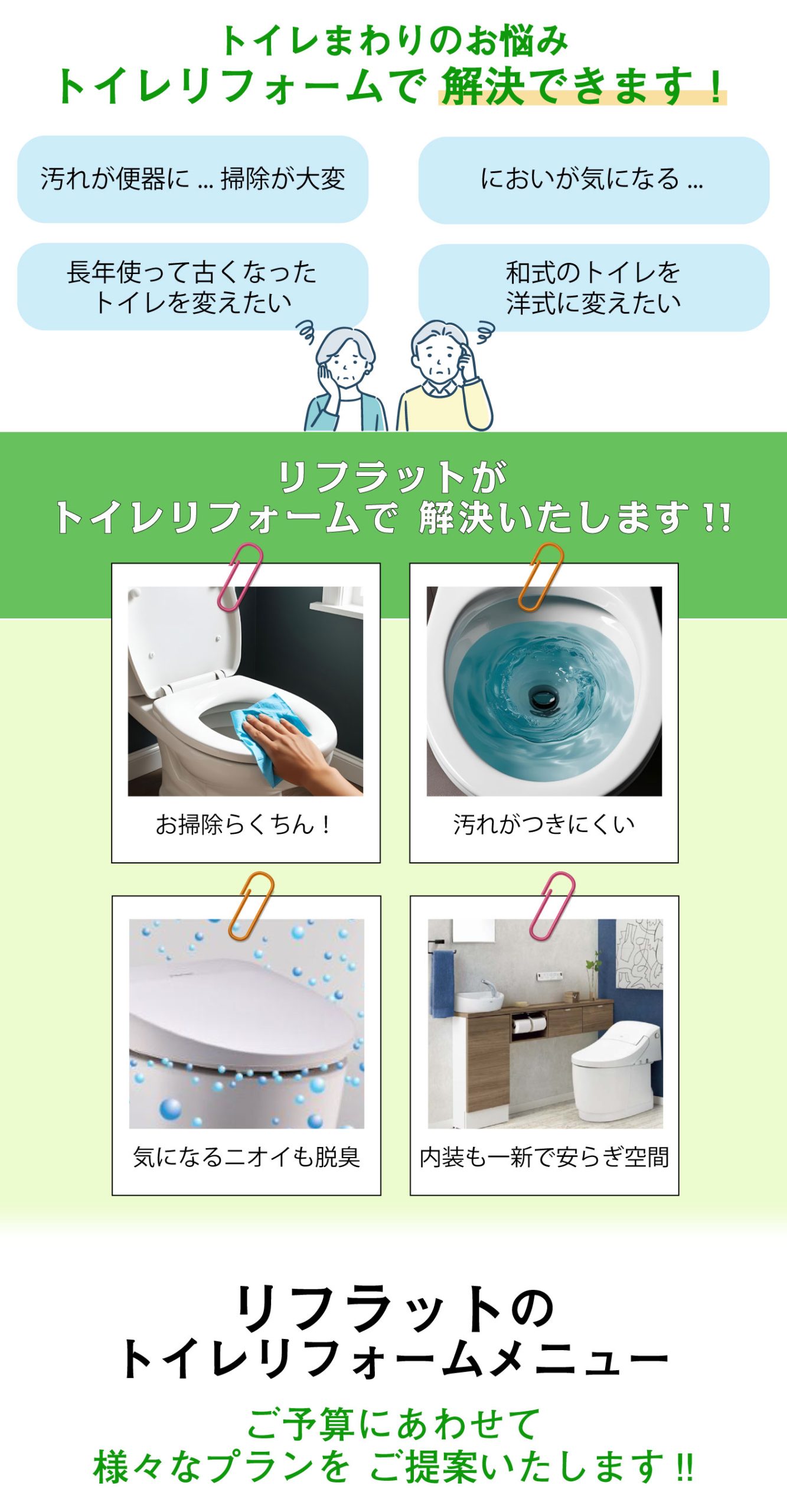 トイレまわりのお悩み
トイレリフォームで 解決できます！

汚れが便器に … 掃除が大変

においが気になる …

長年使って古くなった
トイレを変えたい

和式のトイレを
洋式に変えたい

リフラットが
トイレリフォームで 解決いたします !!

お掃除らくちん！

汚れがつきにくい

気になるニオイも脱臭

内装も一新で安らぎ空間

リフラットの
トイレリフォームメニュー

ご予算にあわせて
様々なプランを ご提案いたします !!